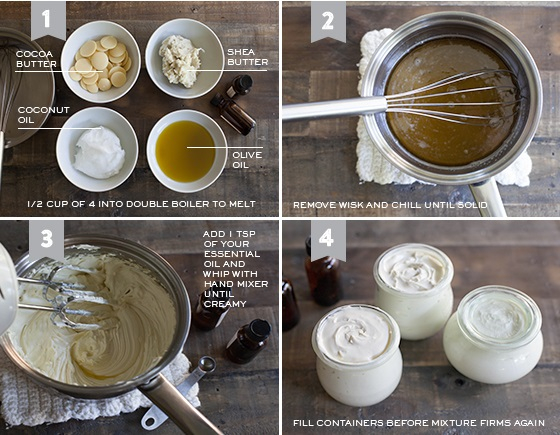 1

COCOA BUTTER

SHEA BUTTER

COCONUT OIL

OLIVE OIL

1/2 CUP OF 4 INTO DOUBLE BOILER TO MELT

2

REMOVE WISK AND CHILL UNTIL SOLID

3

ADD 1 TSP OF YOUR ESSENTIAL OIL AND WHIP WITH HAND MIXER UNTIL CREAMY

4

FILL CONTAINERS BEFORE MIXTURE FIRMS AGAIN